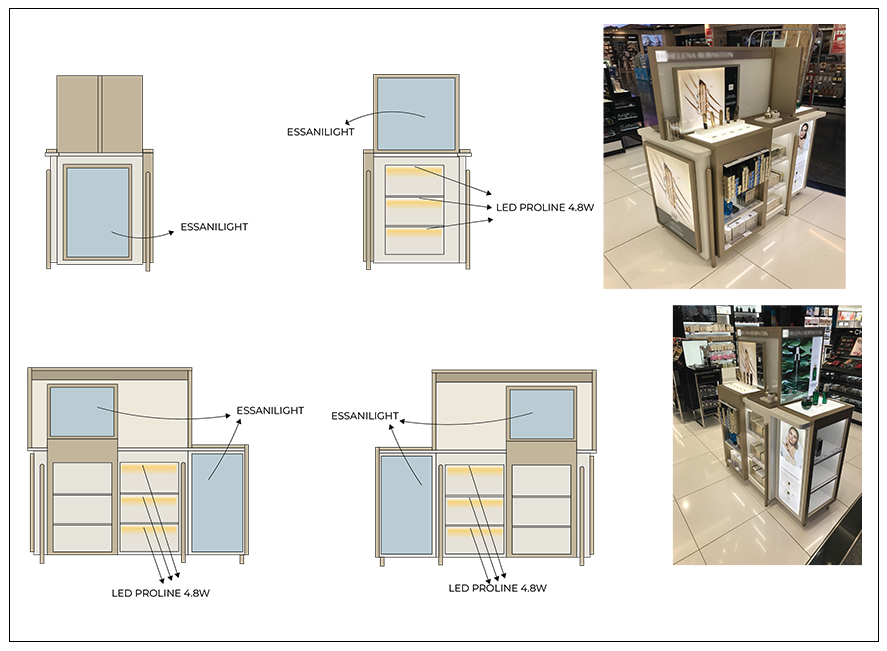 ESSANILIGHT

ESSANILIGHT

LED PROLINE 4.8W

HELENA RUBINSTEIN

ESSANILIGHT

LED PROLINE 4.8W

ESSANILIGHT

LED PROLINE 4.8W

HELENA RUBINSTEIN